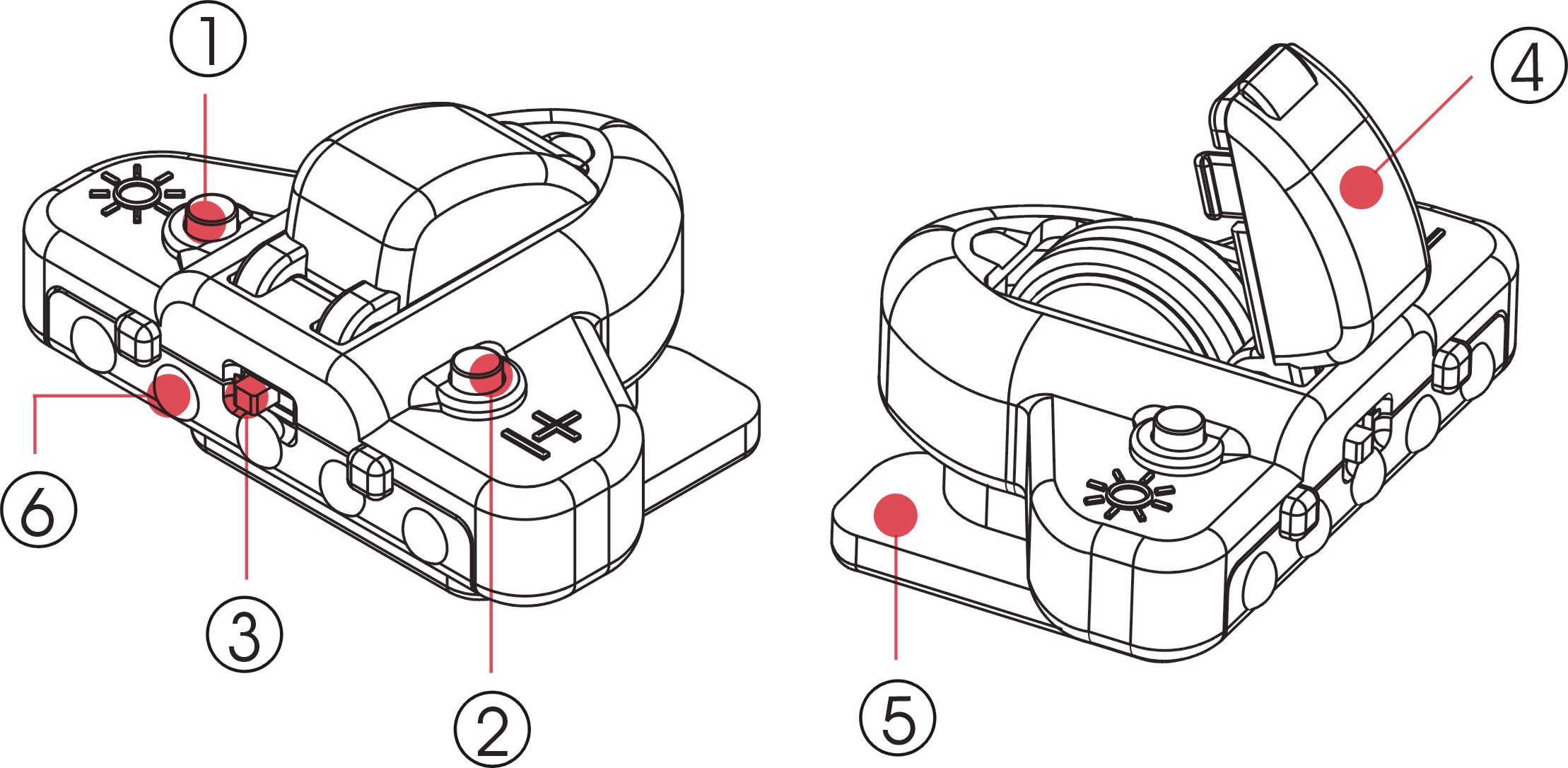 ①
④
⑥
③
②
⑤