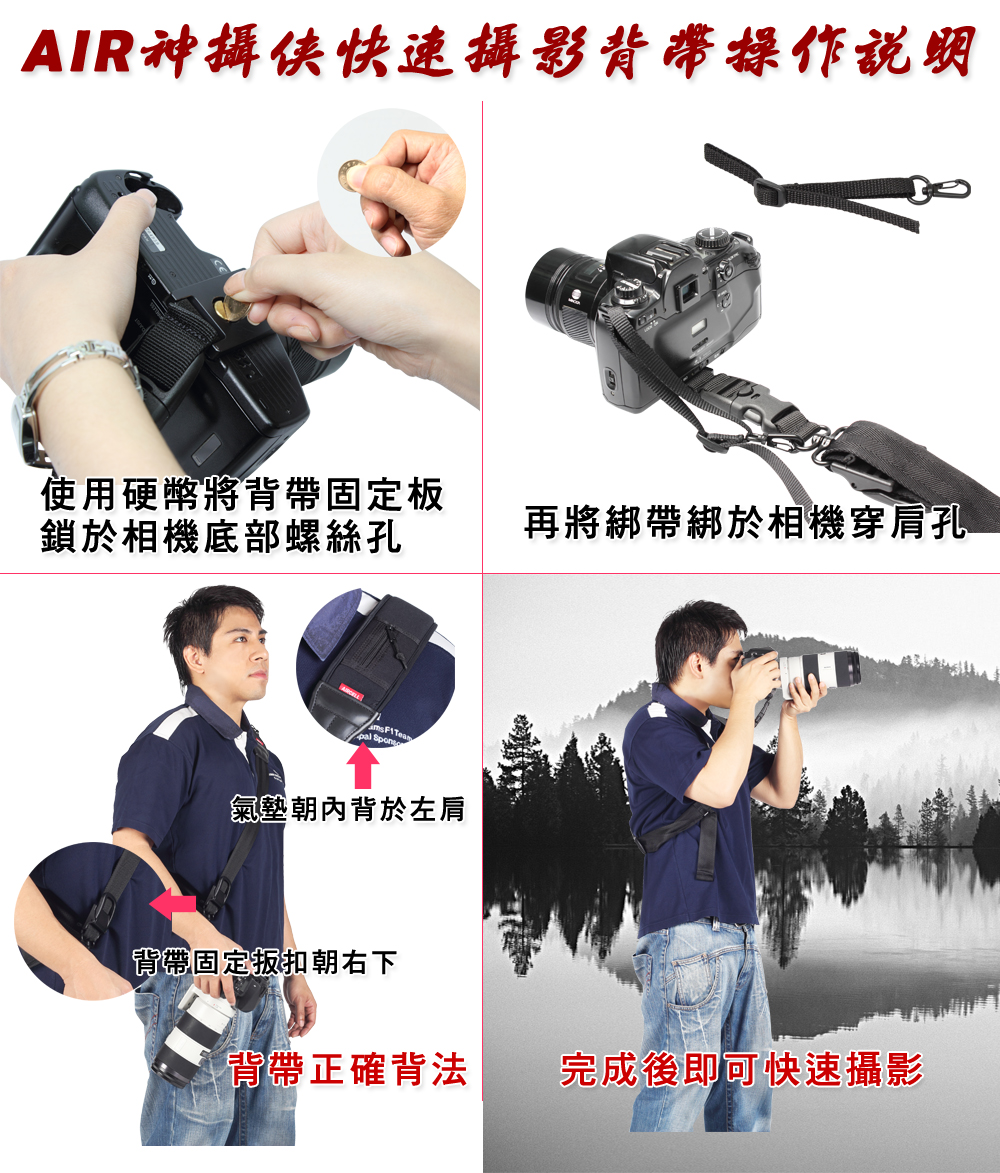 AIR神攝俠快速攝影背帶操作說明

使用硬幣將背帶固定板鎖於相機底部螺絲孔

再將綁帶綁於相機穿肩孔

氣墊朝內背於左肩

背帶固定扳扣朝右下

背帶正確背法

完成後即可快速攝影